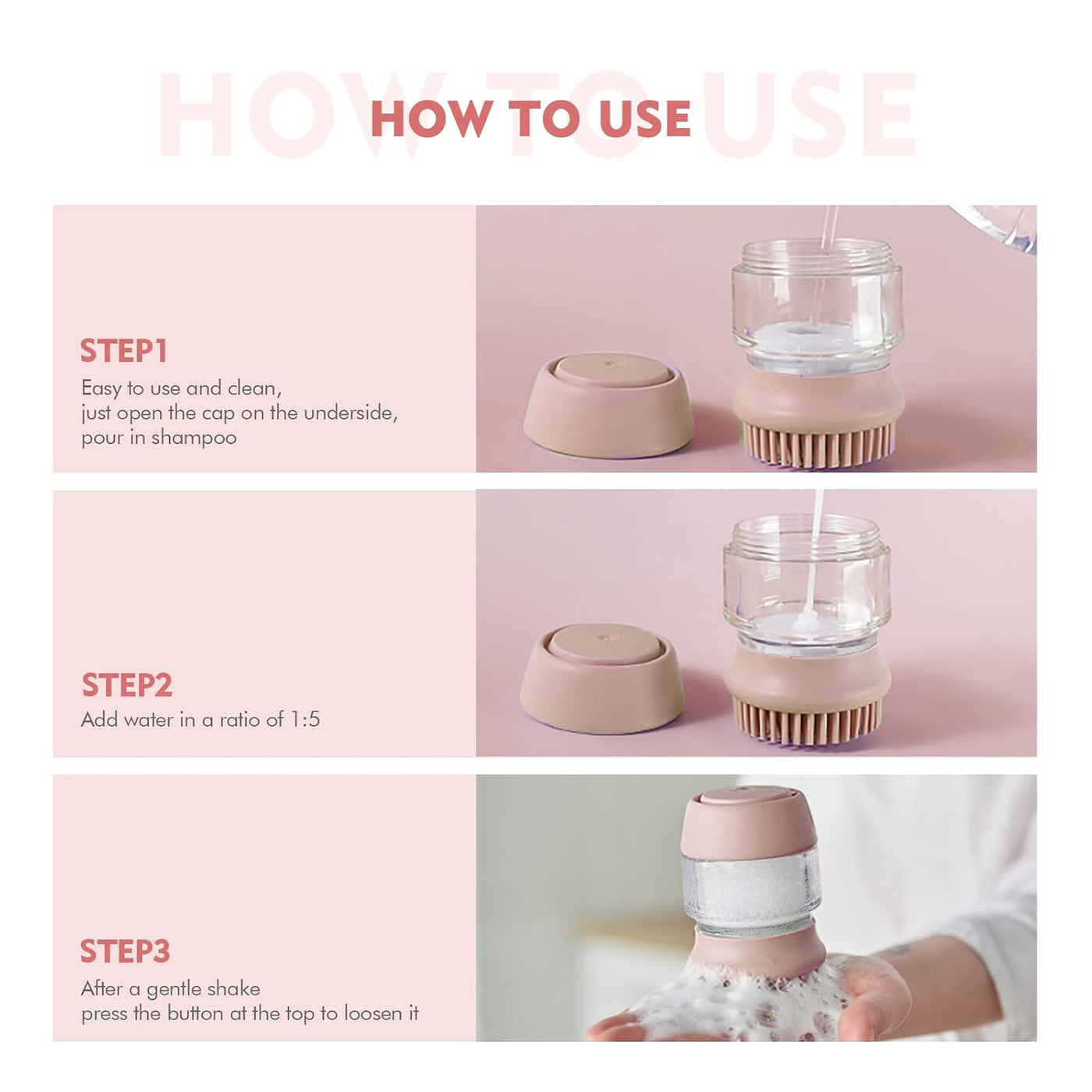 HOW TO USE

HOW TO USE

STEP1
Easy to use and clean,
just open the cap on the underside,
pour in shampoo

STEP2
Add water in a ratio of 1:5

STEP3
After a gentle shake
press the button at the top to loosen it