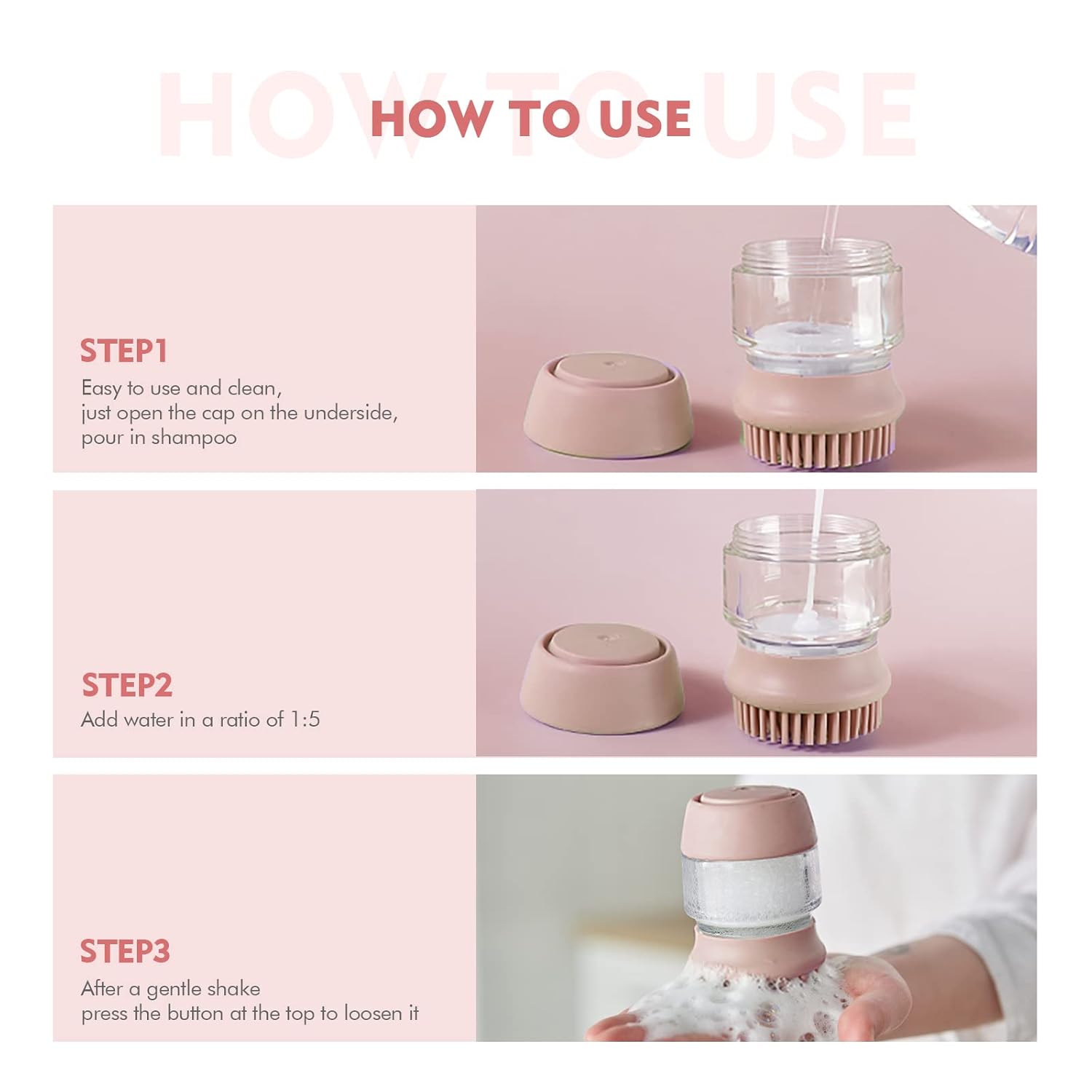 HOW TO USE

HOW TO USE

STEP1
Easy to use and clean,
just open the cap on the underside,
pour in shampoo

STEP2
Add water in a ratio of 1:5

STEP3
After a gentle shake
press the button at the top to loosen it